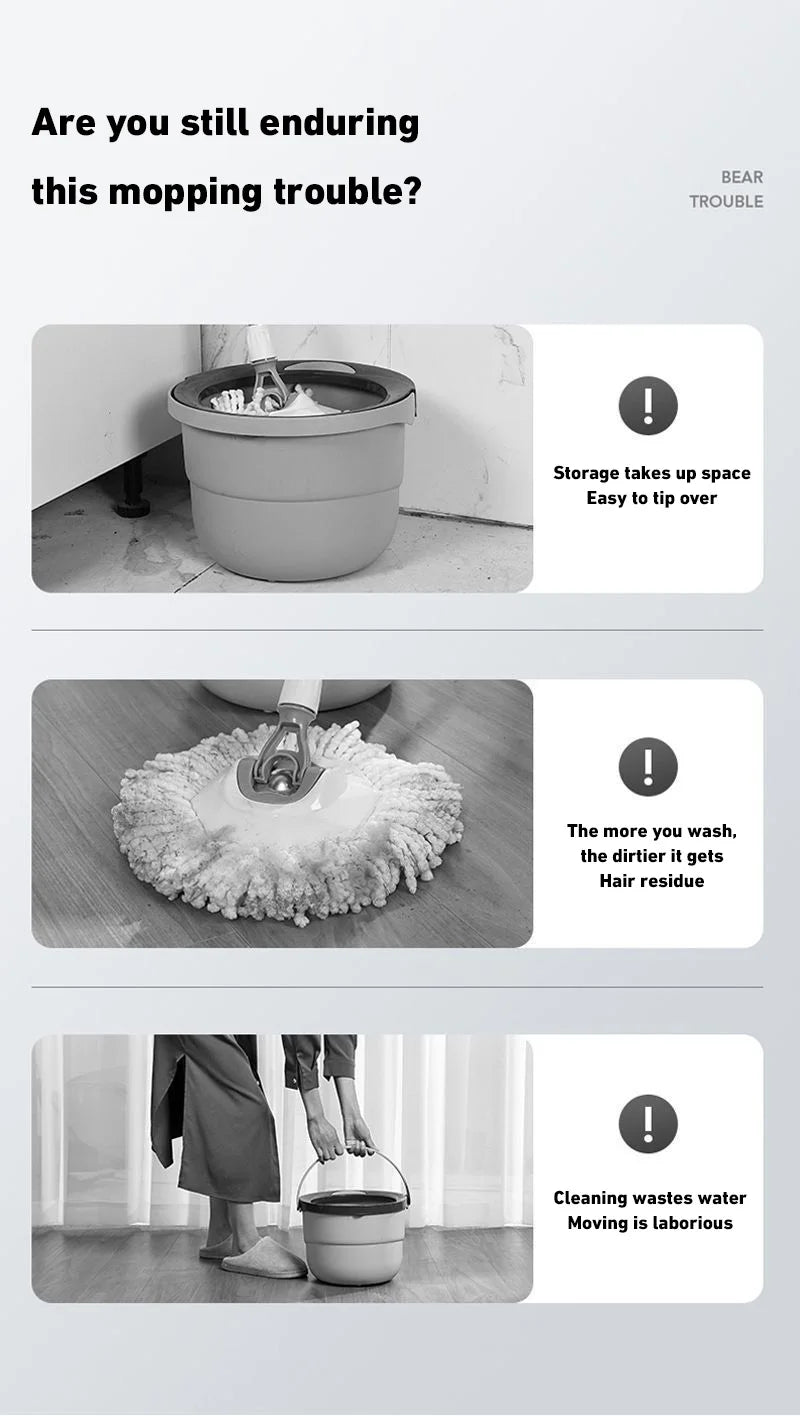 Are you still enduring this mopping trouble?

BEAR
TROUBLE

!

Storage takes up space
Easy to tip over

!

The more you wash, the dirtier it gets
Hair residue

!

Cleaning wastes water
Moving is laborious